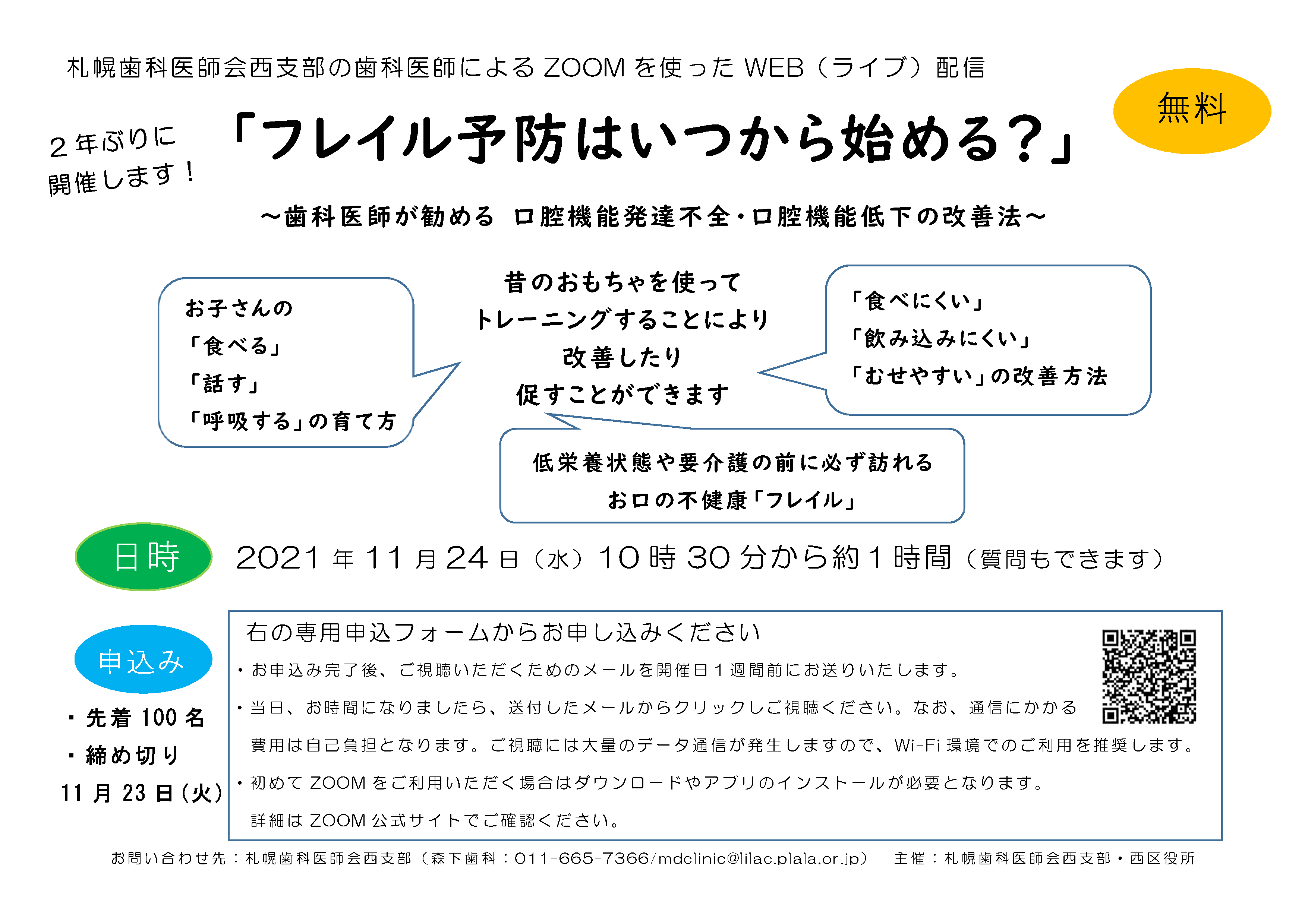 札幌歯科医師会西支部の歯科医師によるZOOMを使ったWEB（ライブ）配信

無料

2年ぶりに
開催します！

「フレイル予防はいつから始める？」

～歯科医師が勧める 口腔機能発達不全・口腔機能低下の改善法～

お子さんの
「食べる」
「話す」
「呼吸する」の育て方

昔のおもちゃを使って
トレーニングすることにより
改善したり
促すことができます

「食べにくい」
「飲み込みにくい」
「むせやすい」の改善方法

低栄養状態や要介護の前に必ず訪れる
お口の不健康「フレイル」

日時

2021年11月24日（水）10時30分から約1時間（質問もできます）

申込み

・先着100名
・締め切り
11月23日（火）

右の専用申込フォームからお申し込みください

・お申込み完了後、ご視聴いただくためのメールを開催日1週間前にお送りいたします。

・当日、お時間になりましたら、送付したメールからクリックしご視聴ください。なお、通信にかかる費用は自己負担となります。ご視聴には大量のデータ通信が発生しますので、Wi-Fi環境でのご利用を推奨します。

・初めてZOOMをご利用いただく場合はダウンロードやアプリのインストールが必要となります。詳細はZOOM公式サイトでご確認ください。

お問い合わせ先：札幌歯科医師会西支部（森下歯科：011-665-7366/mdclinic@lilac.plala.or.jp） 主催：札幌歯科医師会西支部・西区役所